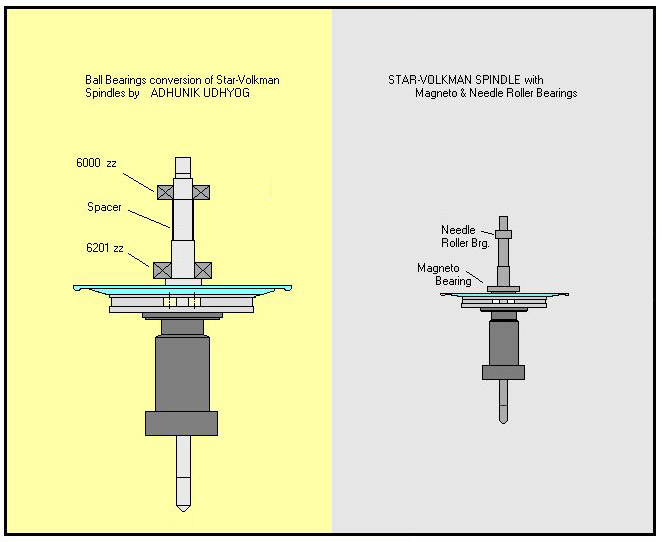 Ball Bearings conversion of Star-Volkman Spindles by ADHUNIK UDHYOG

6000 zz

Spacer

6201 zz

STAR-VOLKMAN SPINDLE with Magneto & Needle Roller Bearings

Needle Roller Brg.

Magneto Bearing